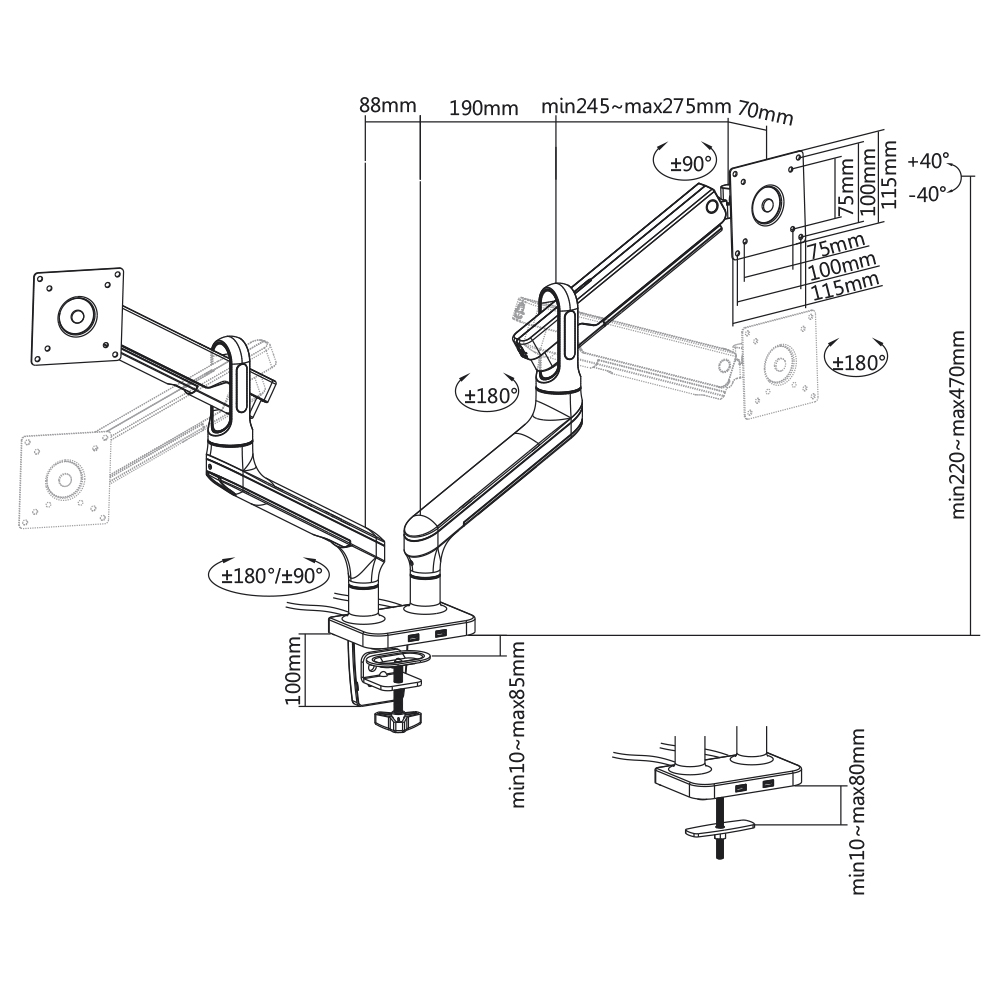 88mm
190mm
min245~max275mm
70mm
±90°
75mm
100mm
115mm
+40°
-40°
75mm
100mm
115mm
±180°
±180°
min220~max470mm
±180°/±90°
100mm
min10~max85mm
min10~max80mm